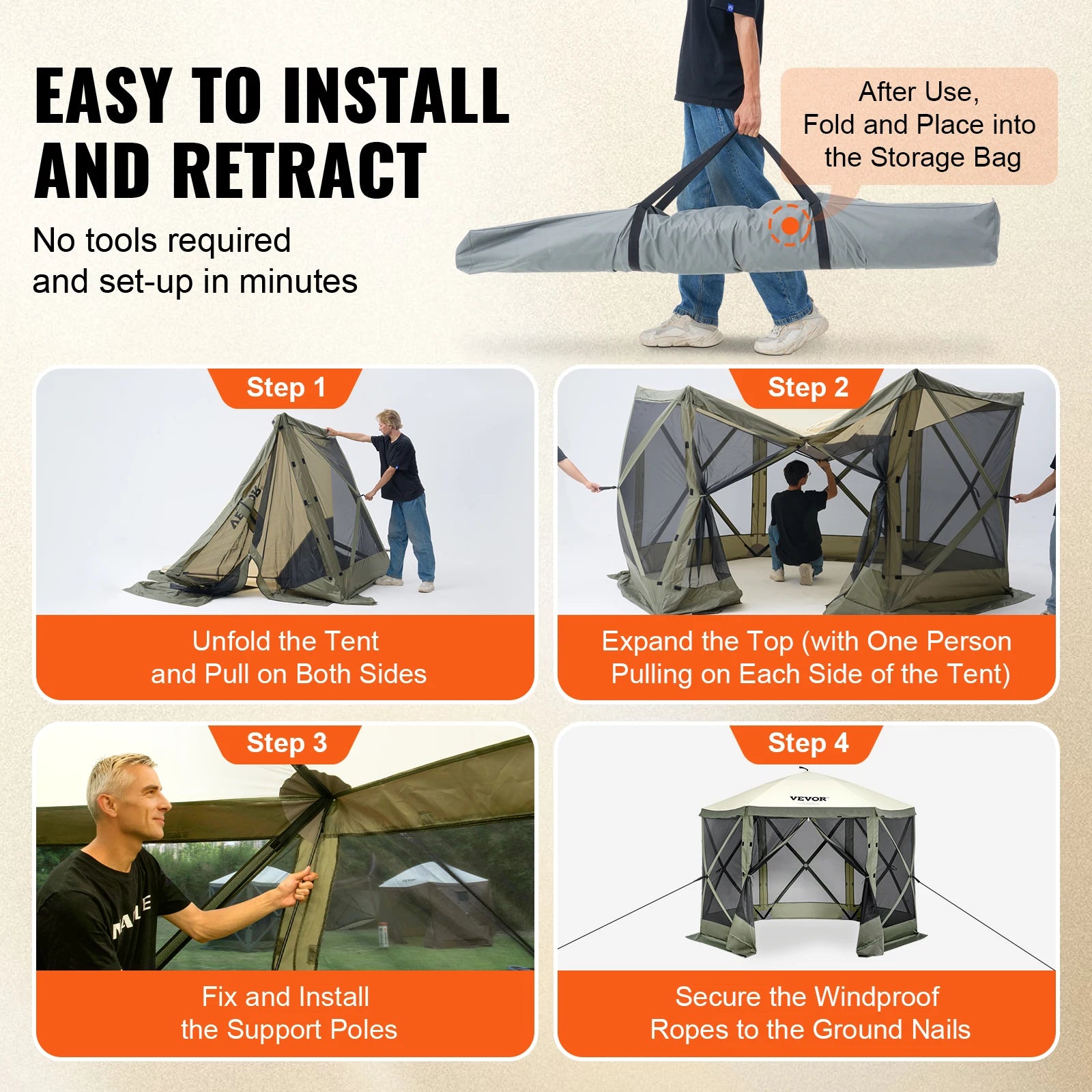 EASY TO INSTALL AND RETRACT

No tools required and set-up in minutes

After Use, Fold and Place into the Storage Bag

Step 1

Unfold the Tent and Pull on Both Sides

Step 2

Expand the Top (with One Person Pulling on Each Side of the Tent)

Step 3

Fix and Install the Support Poles

Step 4

VEVOR

Secure the Windproof Ropes to the Ground Nails