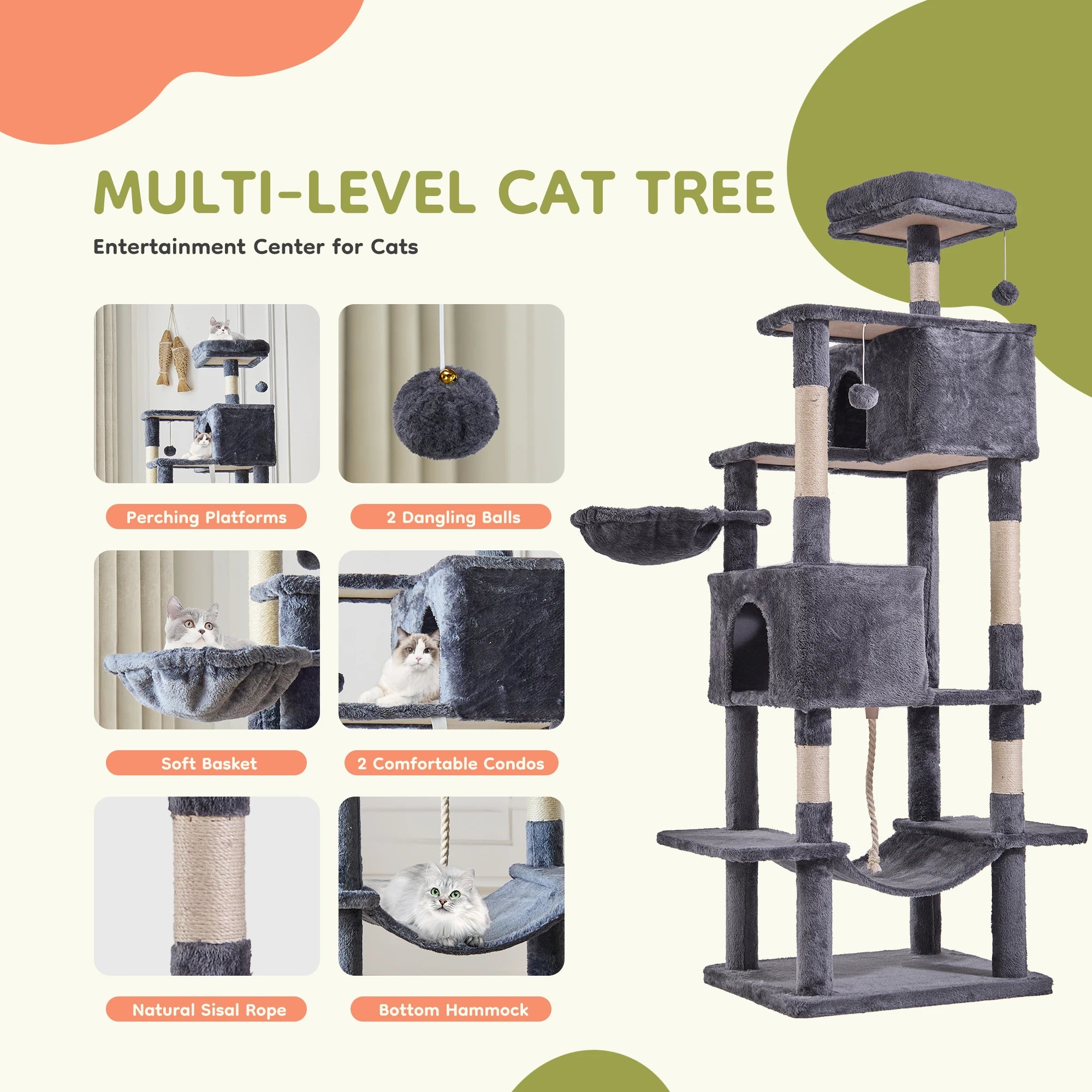 MULTI-LEVEL CAT TREE

Entertainment Center for Cats

Perching Platforms

2 Dangling Balls

Soft Basket

2 Comfortable Condos

Natural Sisal Rope

Bottom Hammock