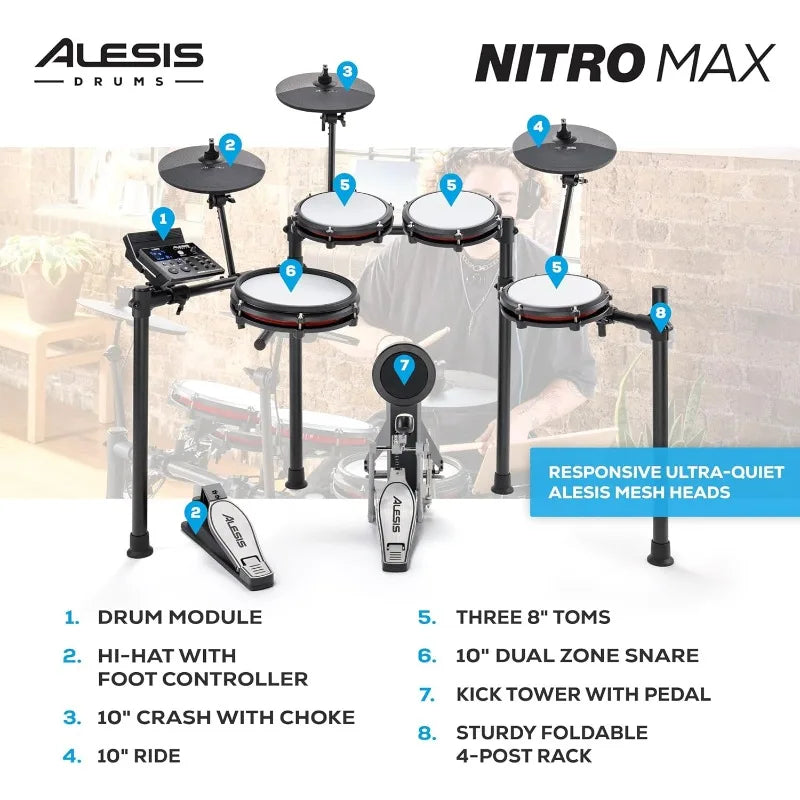 ALESIS
DRUMS

NITRO MAX

3
2
4
1
5
5
6
5
8
7
2
ALESIS
ALESIS

RESPONSIVE ULTRA-QUIET ALESIS MESH HEADS

1. DRUM MODULE
2. HI-HAT WITH FOOT CONTROLLER
3. 10" CRASH WITH CHOKE
4. 10" RIDE

5. THREE 8" TOMS
6. 10" DUAL ZONE SNARE
7. KICK TOWER WITH PEDAL
8. STURDY FOLDABLE 4-POST RACK