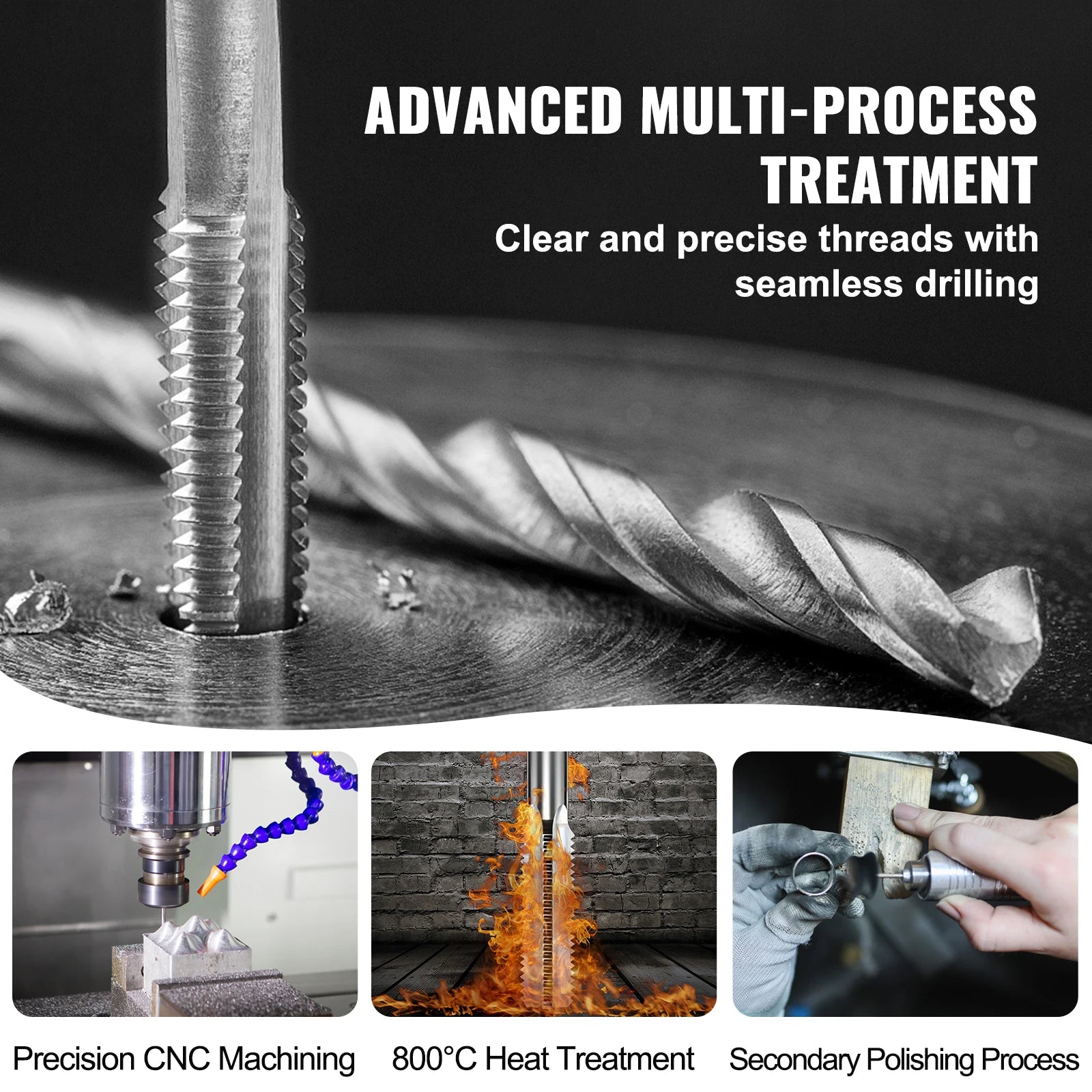 ADVANCED MULTI-PROCESS TREATMENT

Clear and precise threads with seamless drilling

Precision CNC Machining

800°C Heat Treatment

Secondary Polishing Process