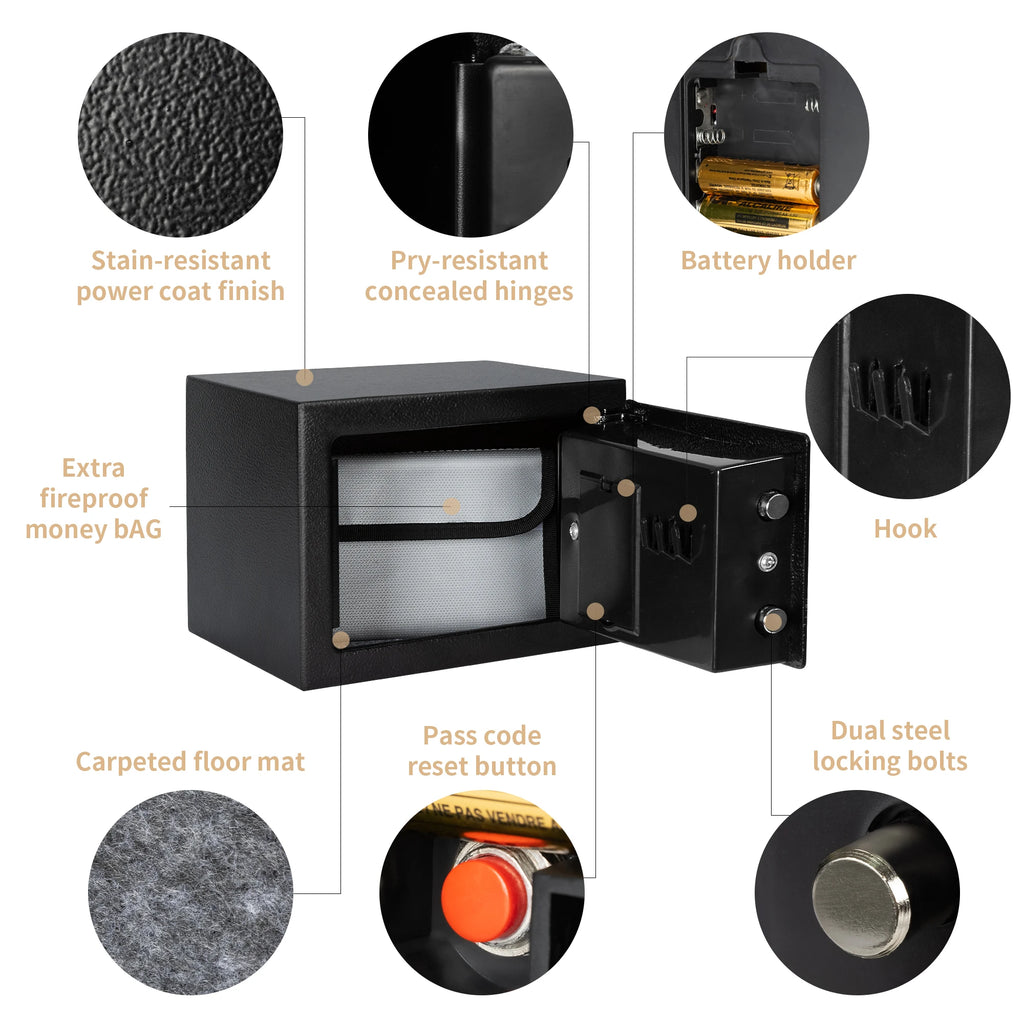 Stain-resistant power coat finish

Pry-resistant concealed hinges

Battery holder

Extra fireproof money bAG

Hook

Carpeted floor mat

Pass code reset button

Dual steel locking bolts

NE PAS VENDRE